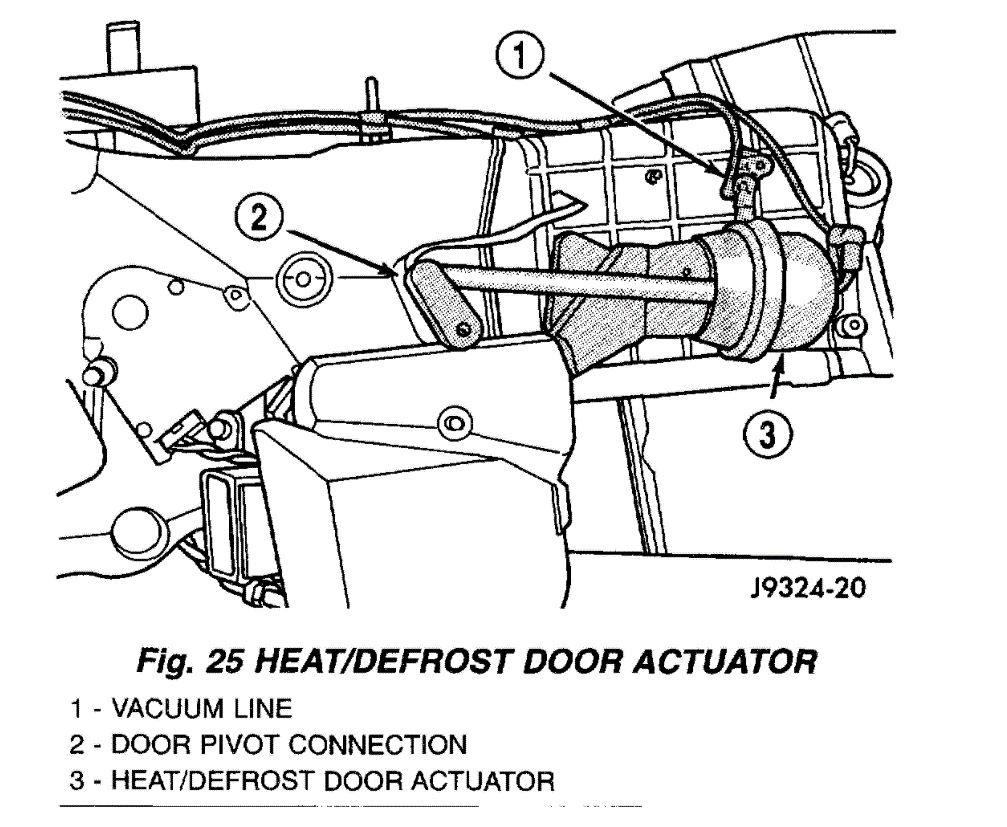 1
2
3
J9324-20

Fig. 25 HEAT/DEFROST DOOR ACTUATOR
1 - VACUUM LINE
2 - DOOR PIVOT CONNECTION
3 - HEAT/DEFROST DOOR ACTUATOR