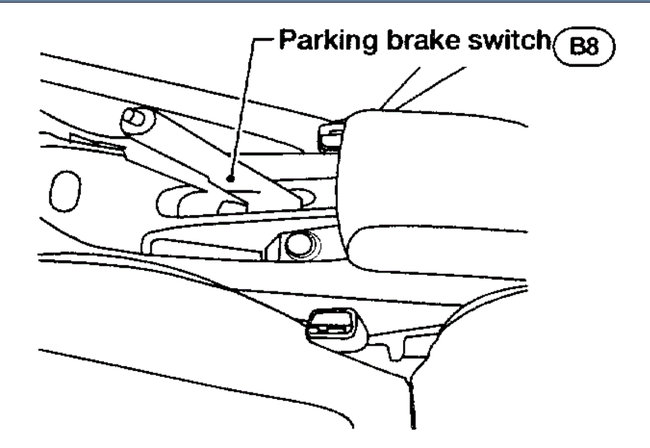 Parking brake switch B8