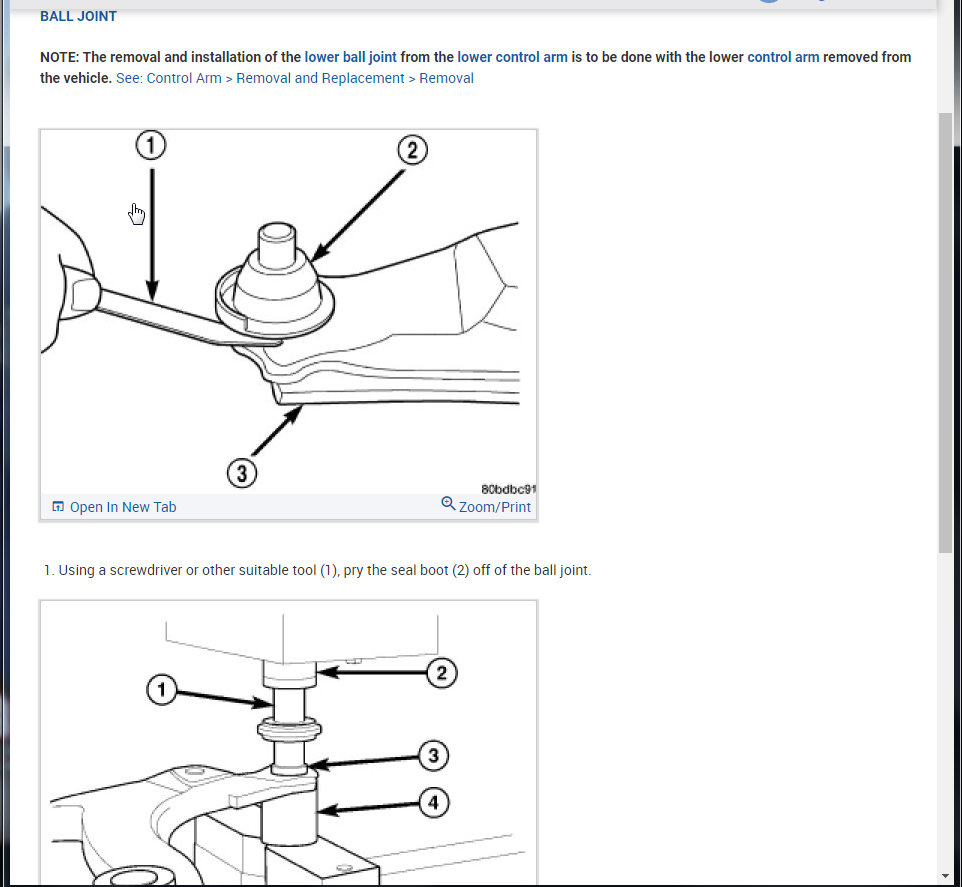 BALL JOINT

NOTE: The removal and installation of the lower ball joint from the lower control arm is to be done with the lower control arm removed from the vehicle. See: Control Arm > Removal and Replacement > Removal

1

2

3

80bdbc91

Open In New Tab

Zoom/Print

1. Using a screwdriver or other suitable tool (1), pry the seal boot (2) off of the ball joint.

1

2

3

4