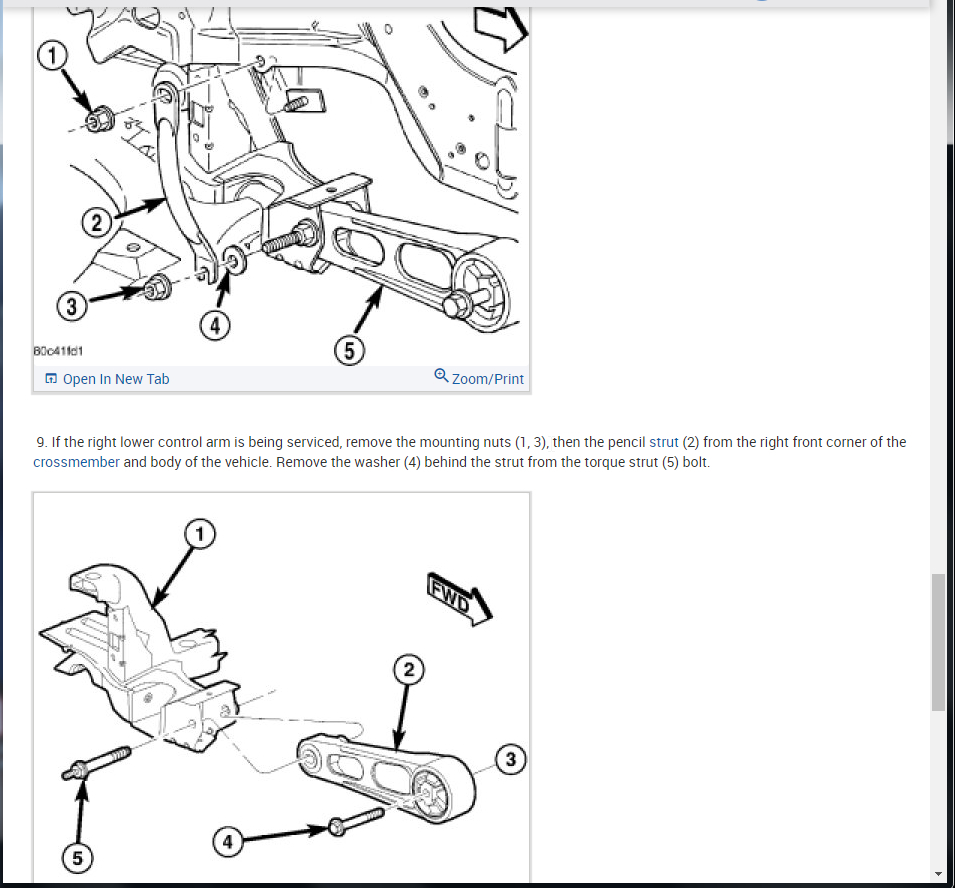 1
2
3
4
5
80c41fd1
Open In New Tab
Zoom/Print

9. If the right lower control arm is being serviced, remove the mounting nuts (1, 3), then the pencil strut (2) from the right front corner of the crossmember and body of the vehicle. Remove the washer (4) behind the strut from the torque strut (5) bolt.

1
FWD
2
3
4
5