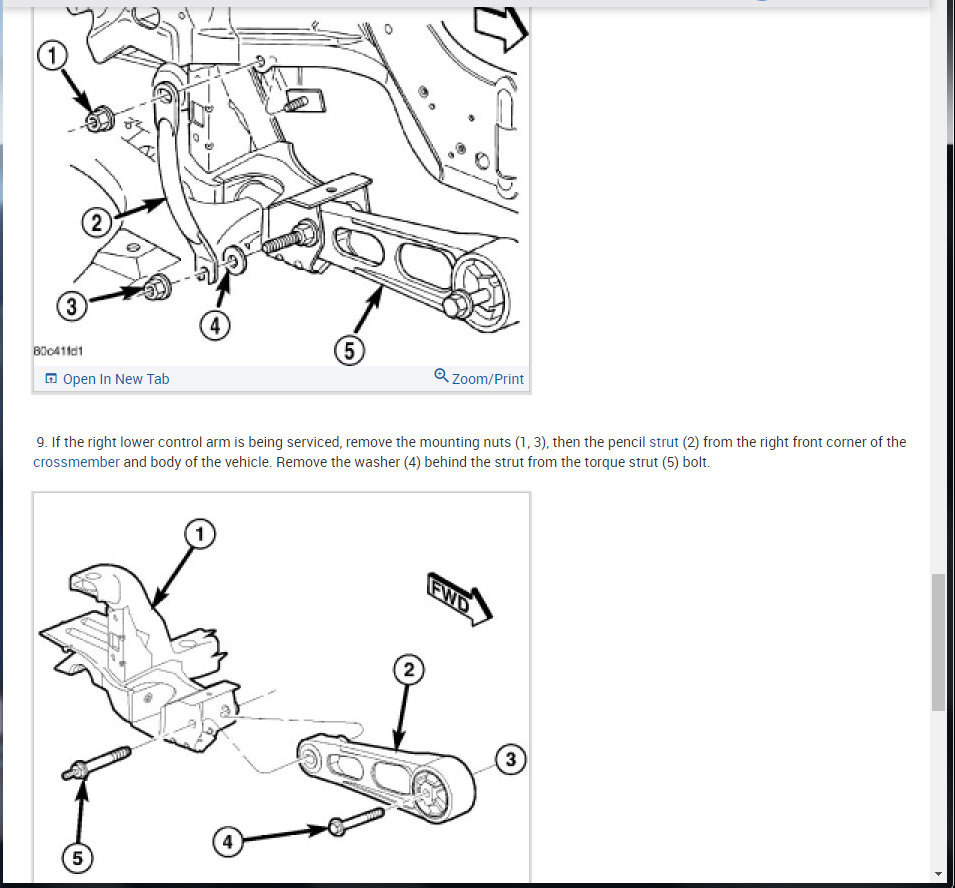 1

2

3

4

5

80c41fd1

Open In New Tab

Zoom/Print

9. If the right lower control arm is being serviced, remove the mounting nuts (1, 3), then the pencil strut (2) from the right front corner of the crossmember and body of the vehicle. Remove the washer (4) behind the strut from the torque strut (5) bolt.

1

FWD

2

3

4

5