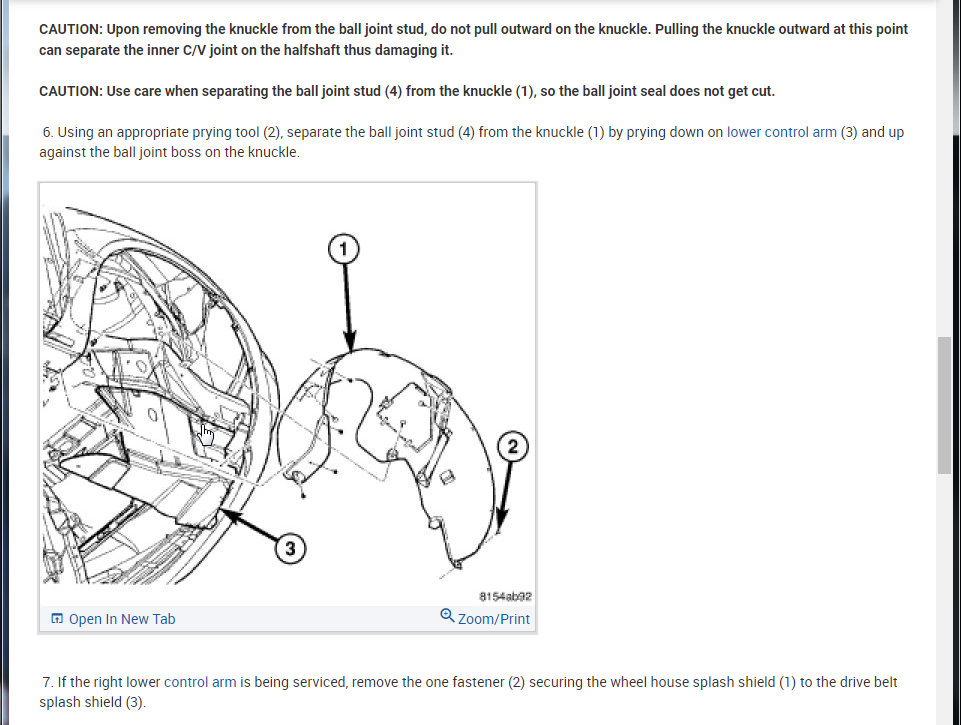 CAUTION: Upon removing the knuckle from the ball joint stud, do not pull outward on the knuckle. Pulling the knuckle outward at this point can separate the inner C/V joint on the halfshaft thus damaging it.

CAUTION: Use care when separating the ball joint stud (4) from the knuckle (1), so the ball joint seal does not get cut.

6. Using an appropriate prying tool (2), separate the ball joint stud (4) from the knuckle (1) by prying down on lower control arm (3) and up against the ball joint boss on the knuckle.

1

2

3

8154ab92

Open In New Tab

Zoom/Print

7. If the right lower control arm is being serviced, remove the one fastener (2) securing the wheel house splash shield (1) to the drive belt splash shield (3).