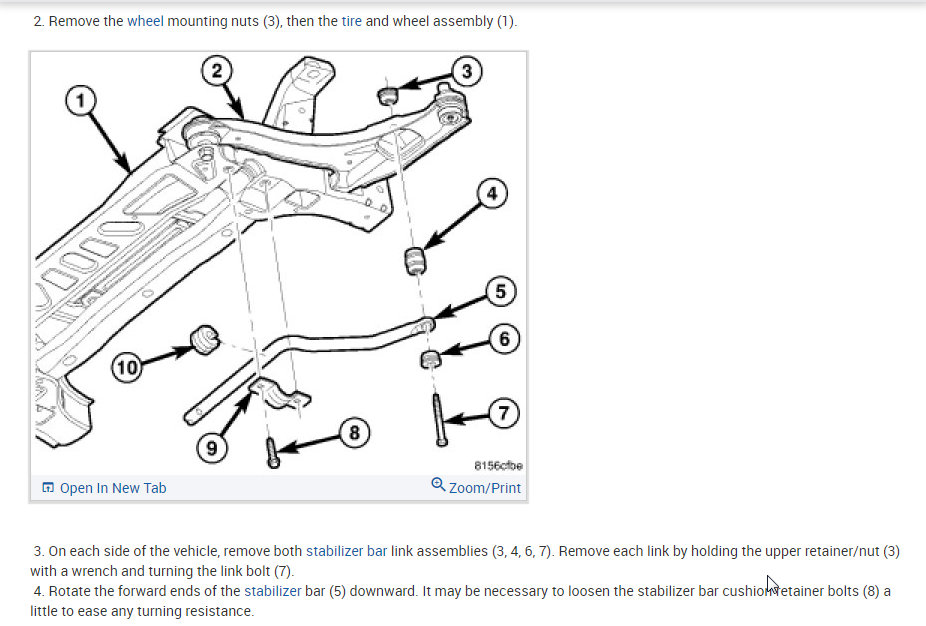 2. Remove the wheel mounting nuts (3), then the tire and wheel assembly (1).

1
2
3
4
5
6
7
8
9
10
8156cfbe

Open In New Tab
Zoom/Print

3. On each side of the vehicle, remove both stabilizer bar link assemblies (3, 4, 6, 7). Remove each link by holding the upper retainer/nut (3) with a wrench and turning the link bolt (7).
4. Rotate the forward ends of the stabilizer bar (5) downward. It may be necessary to loosen the stabilizer bar cushion retainer bolts (8) a little to ease any turning resistance.