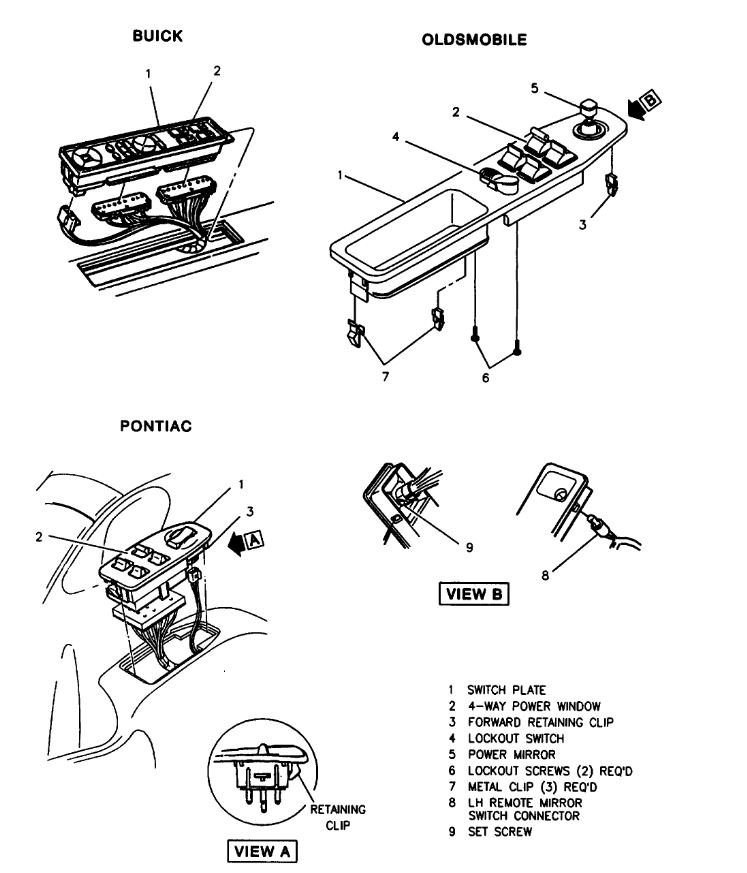 BUICK

1
2

OLDSMOBILE

5
B
2
4
1
3
7
6

PONTIAC

1
3
2
A

9
8
VIEW B

RETAINING CLIP
VIEW A

1 SWITCH PLATE
2 4-WAY POWER WINDOW
3 FORWARD RETAINING CLIP
4 LOCKOUT SWITCH
5 POWER MIRROR
6 LOCKOUT SCREWS (2) REQ'D
7 METAL CLIP (3) REQ'D
8 LH REMOTE MIRROR SWITCH CONNECTOR
9 SET SCREW