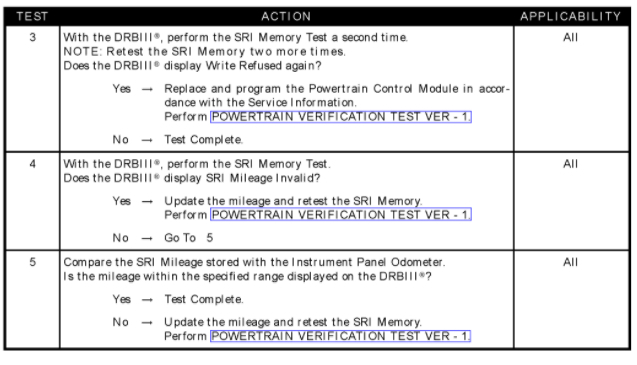 | TEST | ACTION | APPLICABILITY |
|---|---|---|
| 3 | With the DRBIII®, perform the SRI Memory Test a second time. NOTE: Retest the SRI Memory two more times. Does the DRBIII® display Write Refused again? Yes → Replace and program the Powertrain Control Module in accordance with the Service Information. Perform POWERTRAIN VERIFICATION TEST VER - 1. No → Test Complete. | All |
| 4 | With the DRBIII®, perform the SRI Memory Test. Does the DRBIII® display SRI Mileage Invalid? Yes → Update the mileage and retest the SRI Memory. Perform POWERTRAIN VERIFICATION TEST VER - 1. No → Go To 5 | All |
| 5 | Compare the SRI Mileage stored with the Instrument Panel Odometer. Is the mileage within the specified range displayed on the DRBIII®? Yes → Test Complete. No → Update the mileage and retest the SRI Memory. Perform POWERTRAIN VERIFICATION TEST VER - 1. | All |