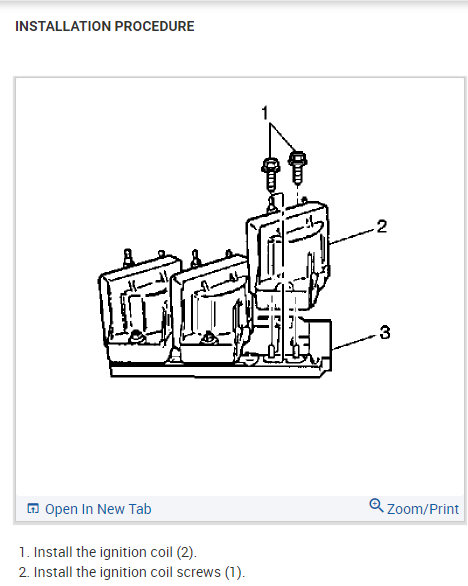 INSTALLATION PROCEDURE

1

2

3

Open In New Tab

Zoom/Print

1. Install the ignition coil (2).

2. Install the ignition coil screws (1).