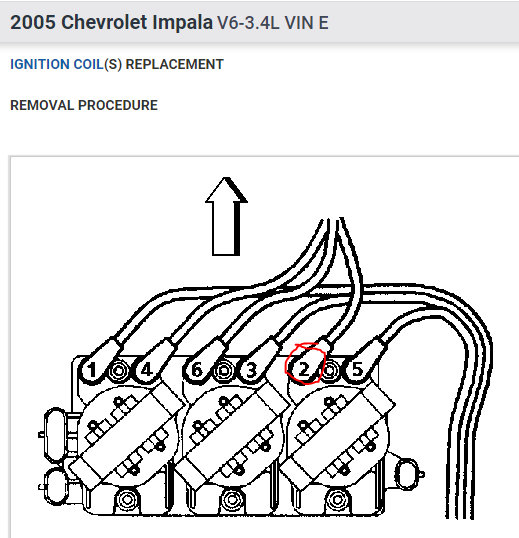 2005 Chevrolet Impala V6-3.4L VIN E

IGNITION COIL(S) REPLACEMENT

REMOVAL PROCEDURE

1 4 6 3 2 5