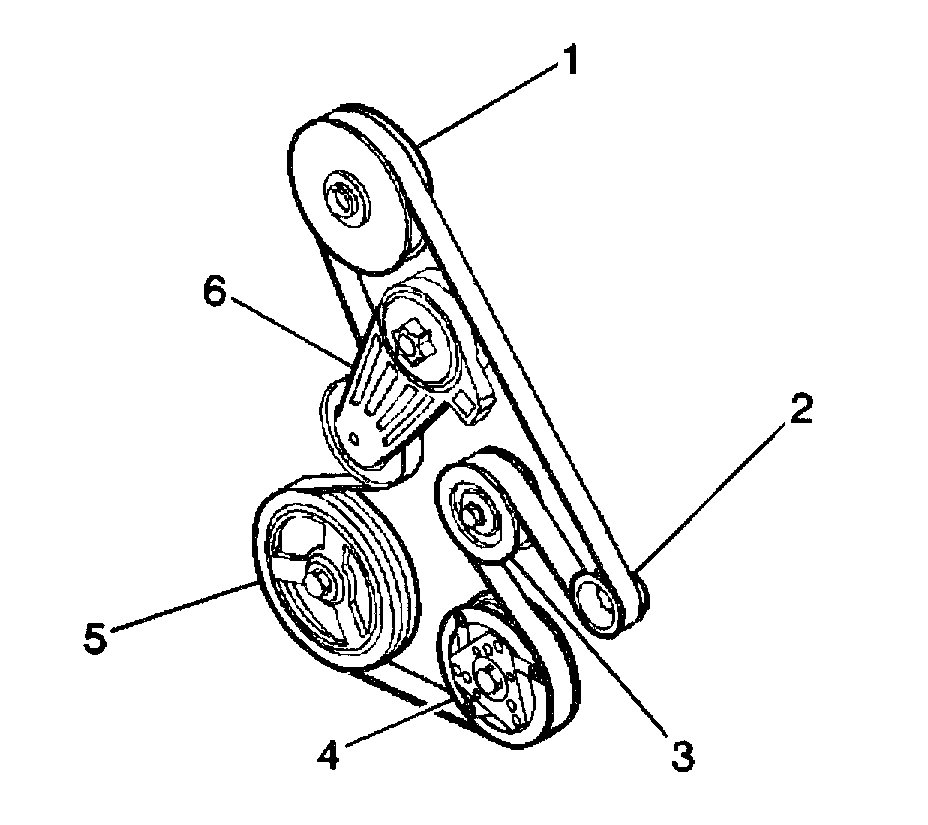 1
6
2
5
4
3