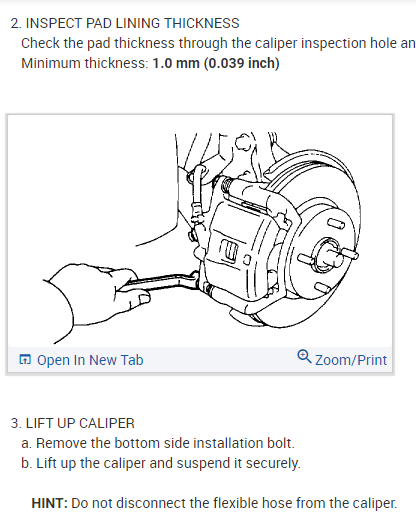 2. INSPECT PAD LINING THICKNESS

Check the pad thickness through the caliper inspection hole an

Minimum thickness: 1.0 mm (0.039 inch)

Open In New Tab

Zoom/Print

3. LIFT UP CALIPER

a. Remove the bottom side installation bolt.

b. Lift up the caliper and suspend it securely.

HINT: Do not disconnect the flexible hose from the caliper.