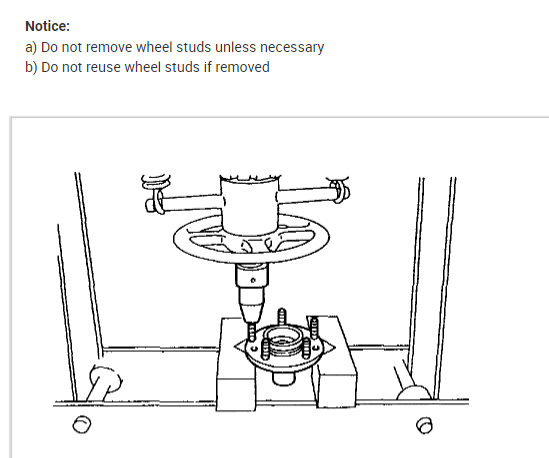 Notice:
a) Do not remove wheel studs unless necessary
b) Do not reuse wheel studs if removed