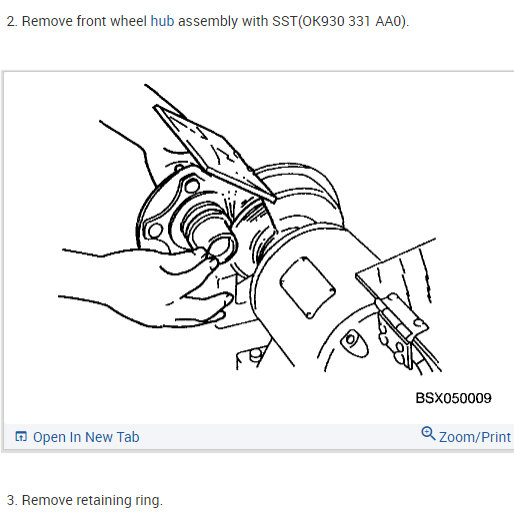 2. Remove front wheel hub assembly with SST(OK930 331 AA0).

BSX050009

Open In New Tab

Zoom/Print

3. Remove retaining ring.