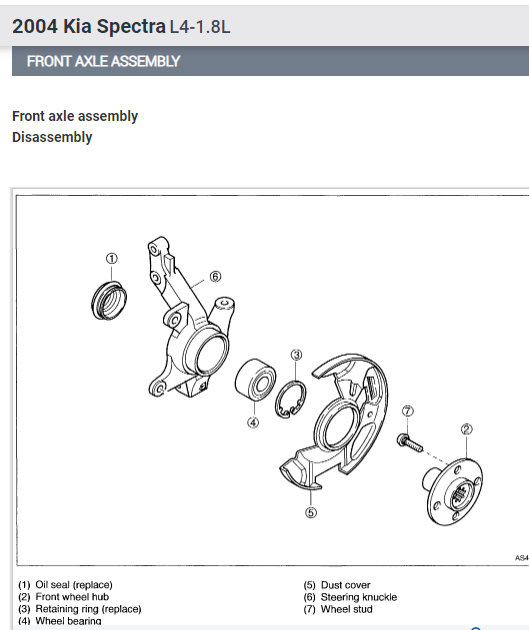 2004 Kia Spectra L4-1.8L

FRONT AXLE ASSEMBLY

Front axle assembly
Disassembly

①
⑥
③
④
⑦
②
⑤

AS4

(1) Oil seal (replace)
(2) Front wheel hub
(3) Retaining ring (replace)
(4) Wheel bearing

(5) Dust cover
(6) Steering knuckle
(7) Wheel stud