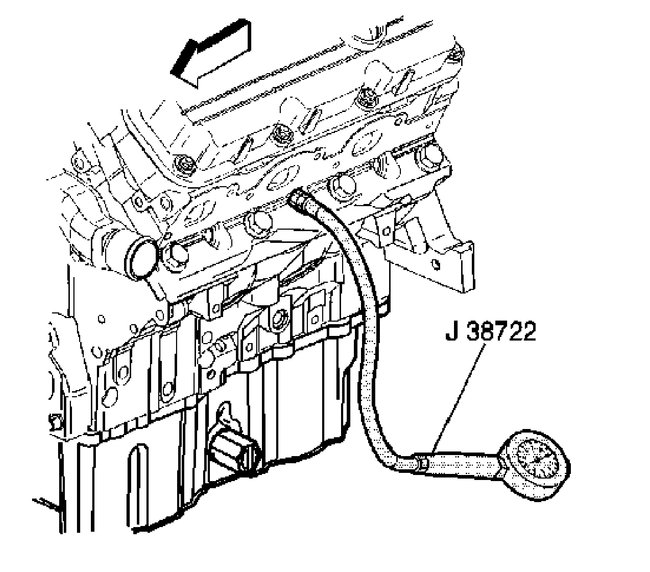 J 38722