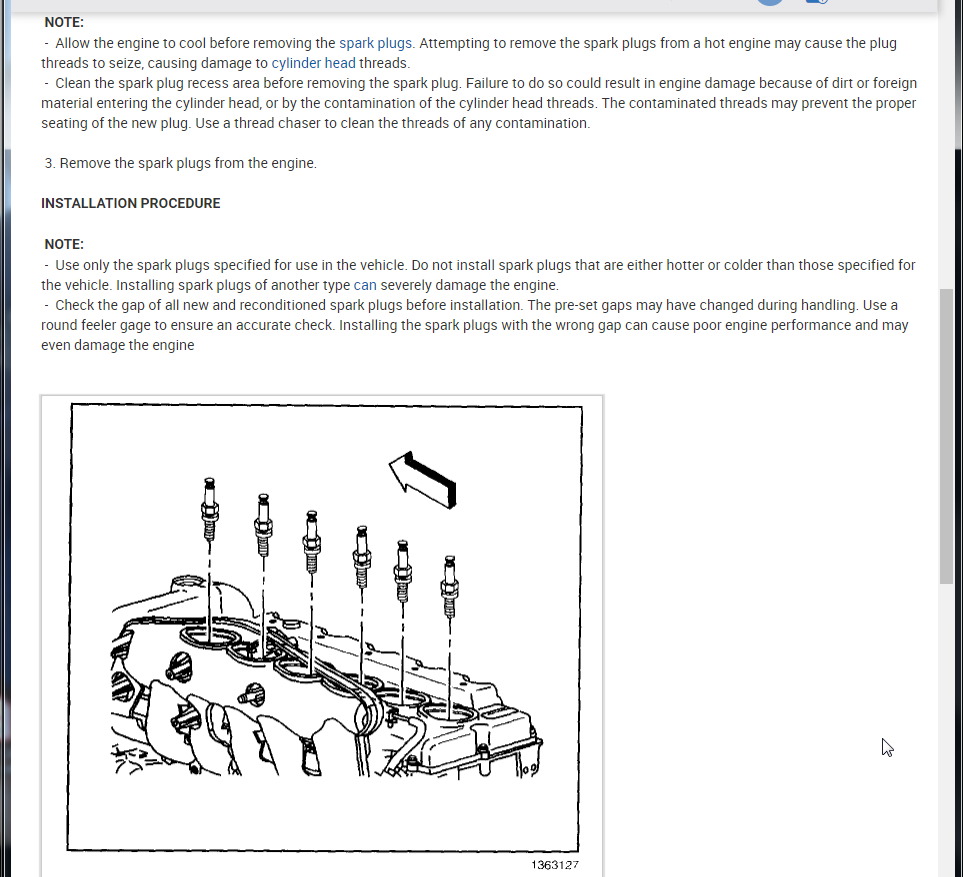 NOTE:
- Allow the engine to cool before removing the spark plugs. Attempting to remove the spark plugs from a hot engine may cause the plug threads to seize, causing damage to cylinder head threads.
- Clean the spark plug recess area before removing the spark plug. Failure to do so could result in engine damage because of dirt or foreign material entering the cylinder head, or by the contamination of the cylinder head threads. The contaminated threads may prevent the proper seating of the new plug. Use a thread chaser to clean the threads of any contamination.

3. Remove the spark plugs from the engine.

INSTALLATION PROCEDURE

NOTE:
- Use only the spark plugs specified for use in the vehicle. Do not install spark plugs that are either hotter or colder than those specified for the vehicle. Installing spark plugs of another type can severely damage the engine.
- Check the gap of all new and reconditioned spark plugs before installation. The pre-set gaps may have changed during handling. Use a round feeler gage to ensure an accurate check. Installing the spark plugs with the wrong gap can cause poor engine performance and may even damage the engine

1363127