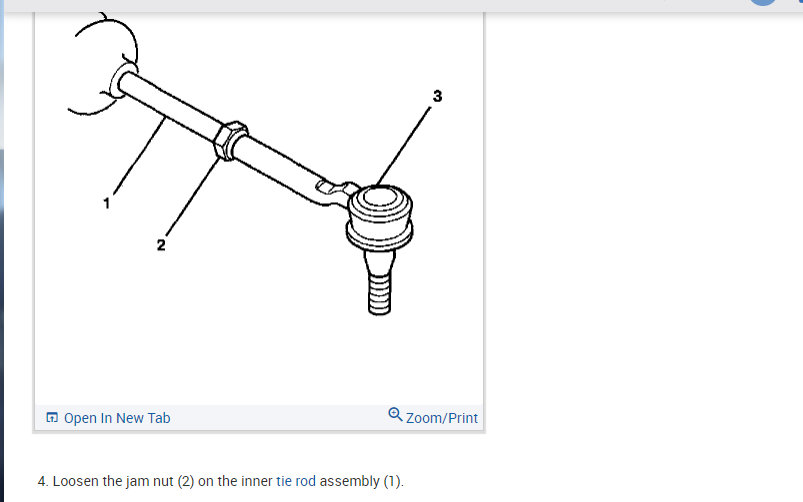 3

1

2

Open In New Tab

Zoom/Print

4. Loosen the jam nut (2) on the inner tie rod assembly (1).