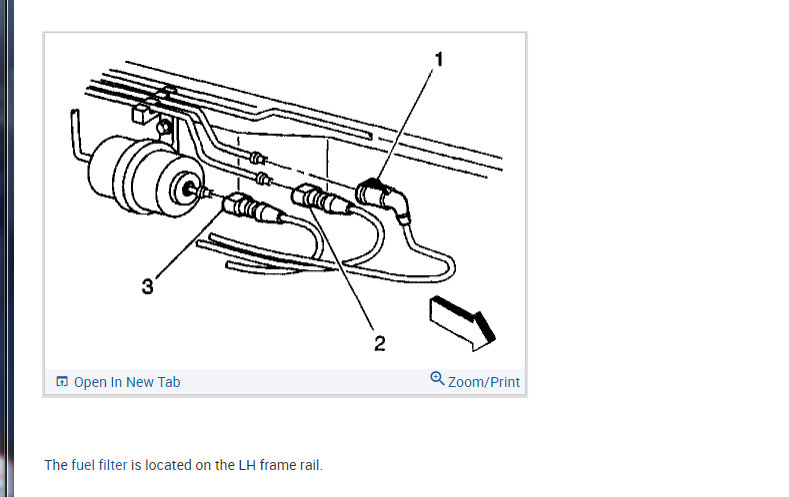 1

3

2

Open In New Tab

Zoom/Print

The fuel filter is located on the LH frame rail.