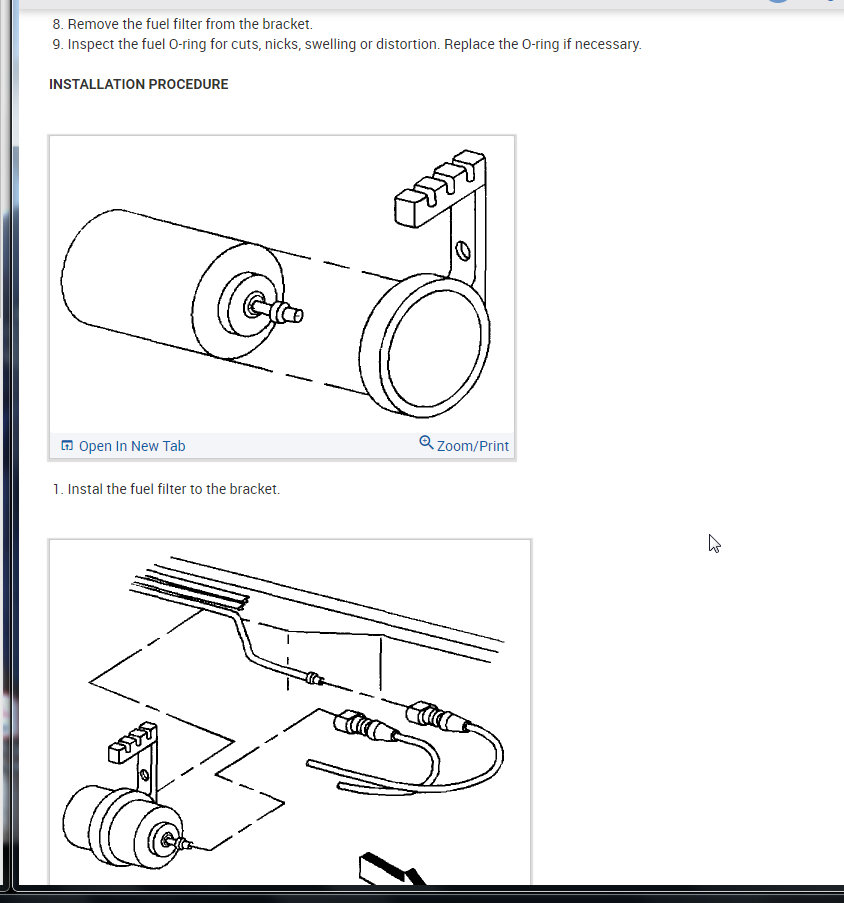 8. Remove the fuel filter from the bracket.
9. Inspect the fuel O-ring for cuts, nicks, swelling or distortion. Replace the O-ring if necessary.

INSTALLATION PROCEDURE

Open In New Tab
Zoom/Print

1. Instal the fuel filter to the bracket.