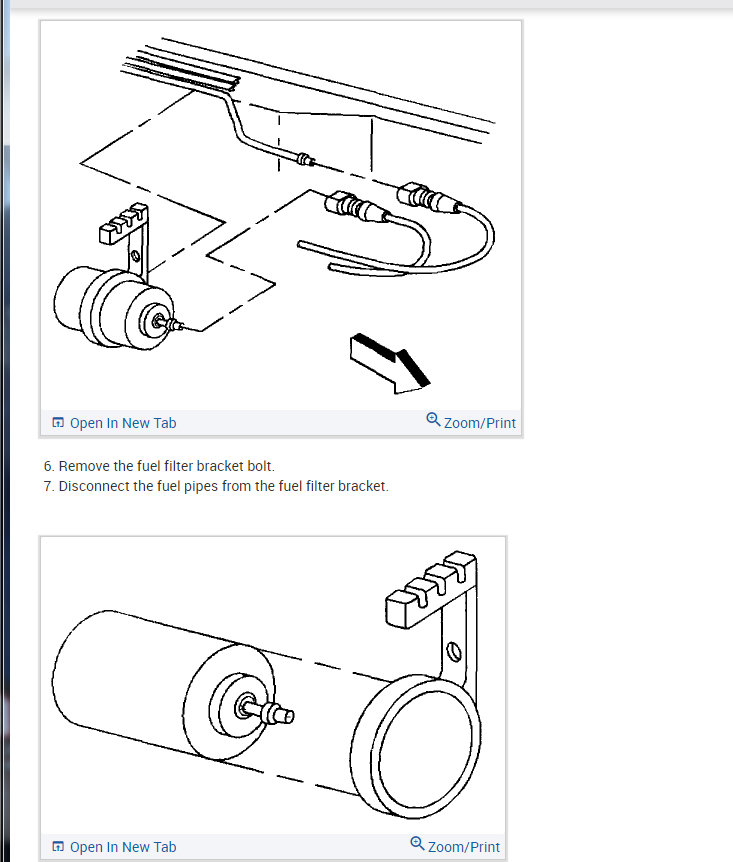 Open In New Tab

Zoom/Print

6. Remove the fuel filter bracket bolt.
7. Disconnect the fuel pipes from the fuel filter bracket.

Open In New Tab

Zoom/Print