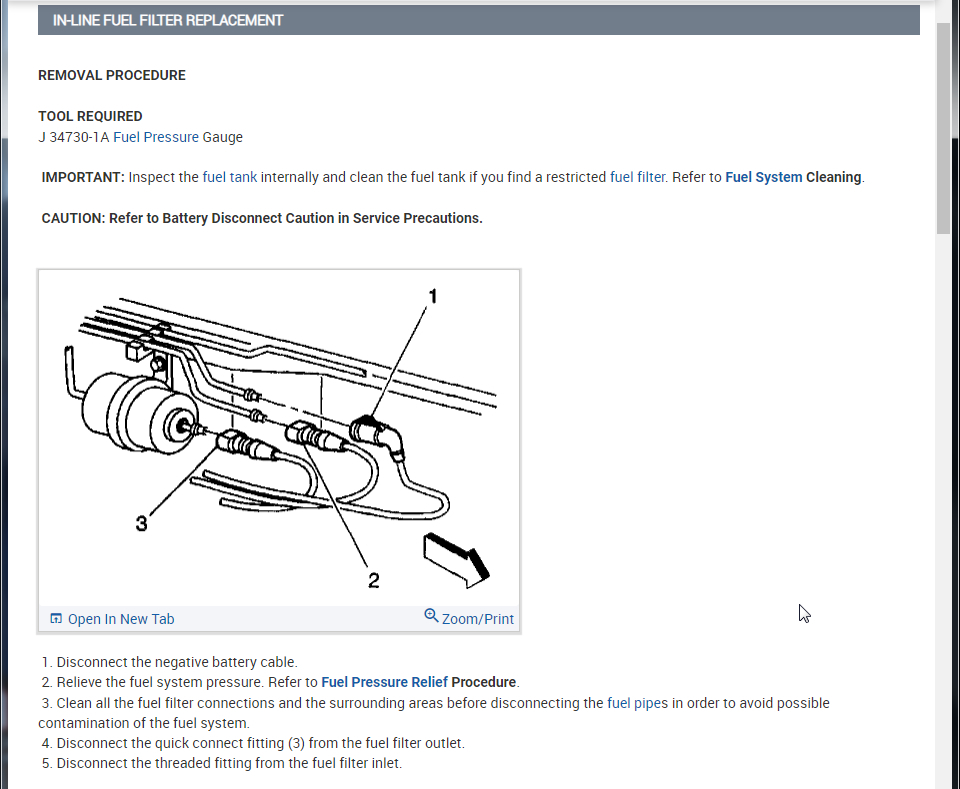 IN-LINE FUEL FILTER REPLACEMENT

REMOVAL PROCEDURE

TOOL REQUIRED
J 34730-1A Fuel Pressure Gauge

IMPORTANT: Inspect the fuel tank internally and clean the fuel tank if you find a restricted fuel filter. Refer to Fuel System Cleaning.

CAUTION: Refer to Battery Disconnect Caution in Service Precautions.

1

3

2

Open In New Tab

Zoom/Print

1. Disconnect the negative battery cable.
2. Relieve the fuel system pressure. Refer to Fuel Pressure Relief Procedure.
3. Clean all the fuel filter connections and the surrounding areas before disconnecting the fuel pipes in order to avoid possible contamination of the fuel system.
4. Disconnect the quick connect fitting (3) from the fuel filter outlet.
5. Disconnect the threaded fitting from the fuel filter inlet.