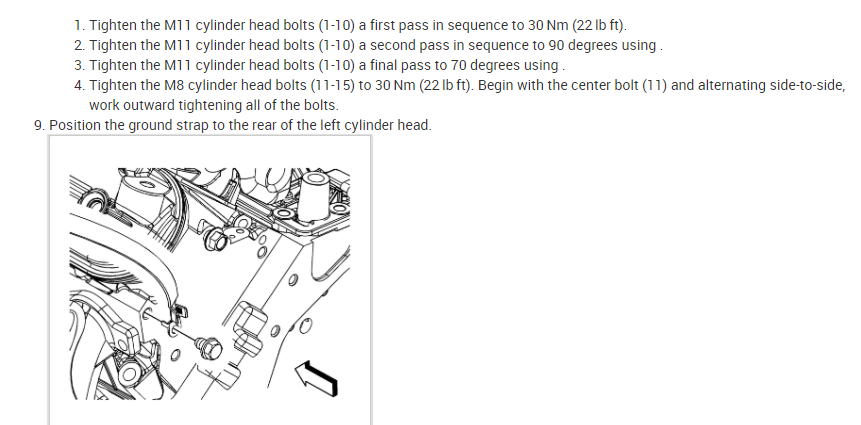 1. Tighten the M11 cylinder head bolts (1-10) a first pass in sequence to 30 Nm (22 lb ft).
2. Tighten the M11 cylinder head bolts (1-10) a second pass in sequence to 90 degrees using .
3. Tighten the M11 cylinder head bolts (1-10) a final pass to 70 degrees using .
4. Tighten the M8 cylinder head bolts (11-15) to 30 Nm (22 lb ft). Begin with the center bolt (11) and alternating side-to-side, work outward tightening all of the bolts.

9. Position the ground strap to the rear of the left cylinder head.