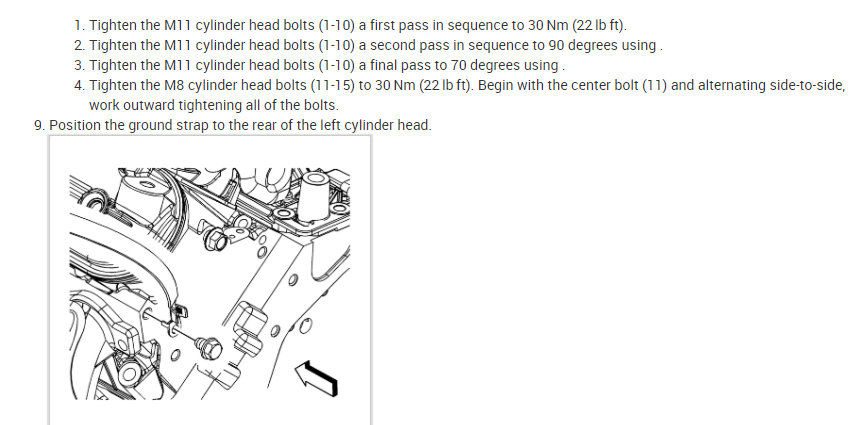 1. Tighten the M11 cylinder head bolts (1-10) a first pass in sequence to 30 Nm (22 lb ft).
2. Tighten the M11 cylinder head bolts (1-10) a second pass in sequence to 90 degrees using .
3. Tighten the M11 cylinder head bolts (1-10) a final pass to 70 degrees using .
4. Tighten the M8 cylinder head bolts (11-15) to 30 Nm (22 lb ft). Begin with the center bolt (11) and alternating side-to-side, work outward tightening all of the bolts.

9. Position the ground strap to the rear of the left cylinder head.