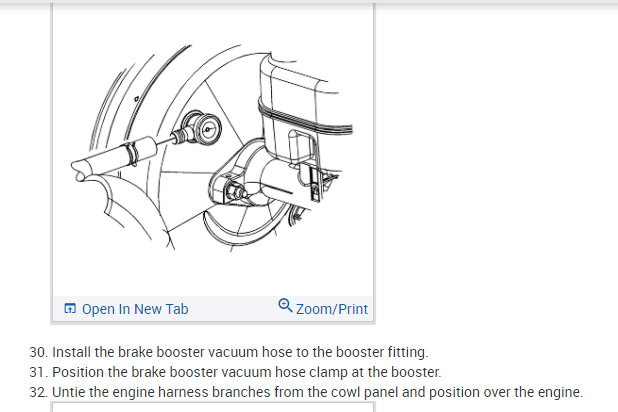 Open In New Tab
Zoom/Print

30. Install the brake booster vacuum hose to the booster fitting.
31. Position the brake booster vacuum hose clamp at the booster.
32. Untie the engine harness branches from the cowl panel and position over the engine.