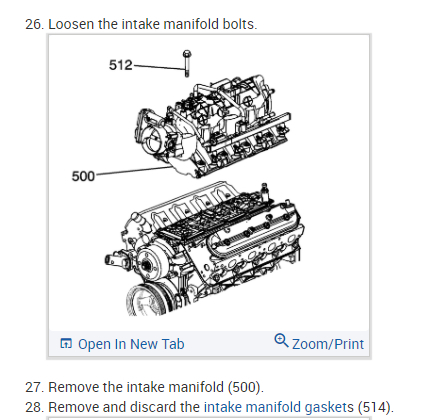 26. Loosen the intake manifold bolts.

512

500

Open In New Tab

Zoom/Print

27. Remove the intake manifold (500).

28. Remove and discard the intake manifold gaskets (514).