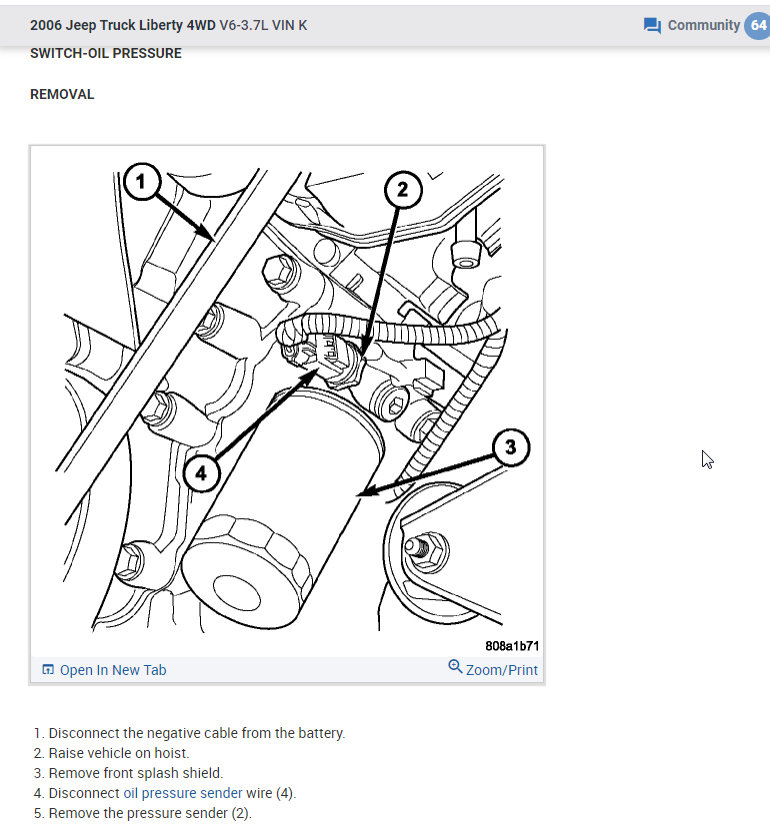 2006 Jeep Truck Liberty 4WD V6-3.7L VIN K

Community 64

SWITCH-OIL PRESSURE

REMOVAL

1

2

3

4

808a1b71

Open In New Tab

Zoom/Print

1. Disconnect the negative cable from the battery.
2. Raise vehicle on hoist.
3. Remove front splash shield.
4. Disconnect oil pressure sender wire (4).
5. Remove the pressure sender (2).