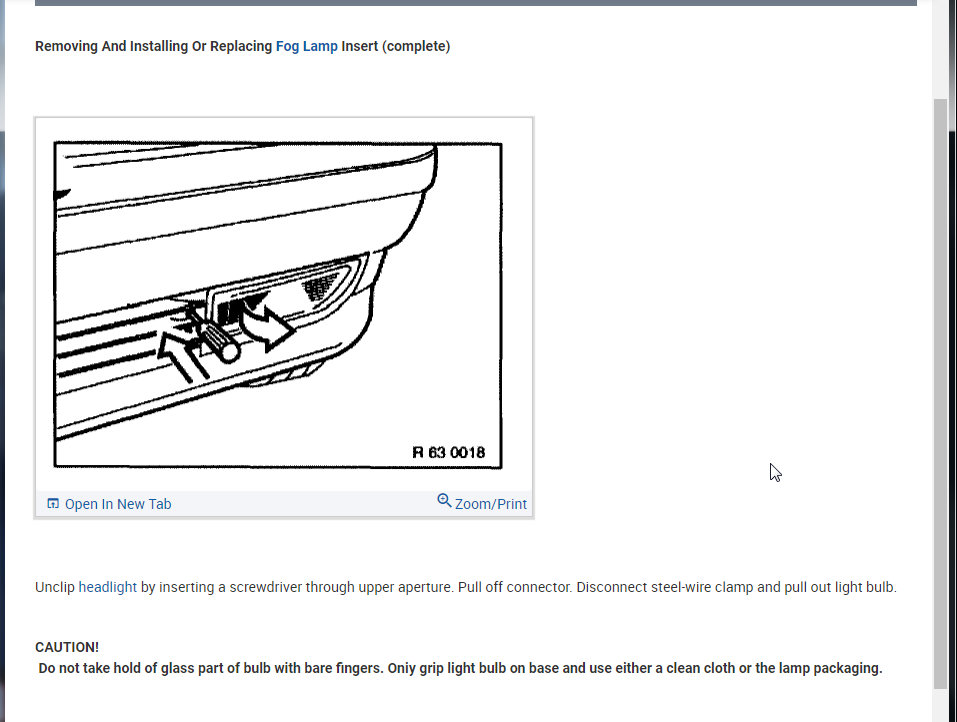 Removing And Installing Or Replacing Fog Lamp Insert (complete)

R 63 0018

Open In New Tab

Zoom/Print

Unclip headlight by inserting a screwdriver through upper aperture. Pull off connector. Disconnect steel-wire clamp and pull out light bulb.

CAUTION!
Do not take hold of glass part of bulb with bare fingers. Oniy grip light bulb on base and use either a clean cloth or the lamp packaging.