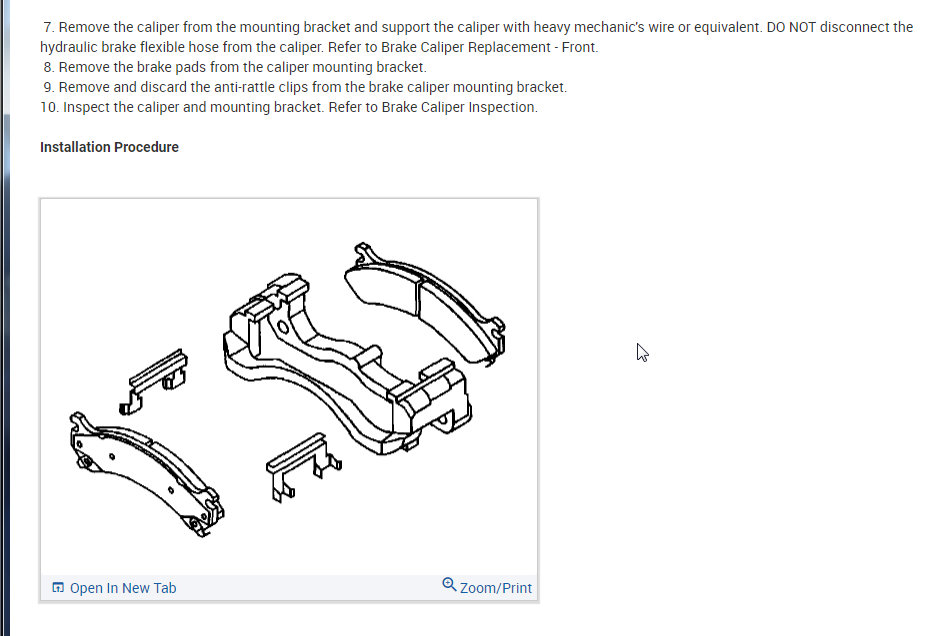 7. Remove the caliper from the mounting bracket and support the caliper with heavy mechanic's wire or equivalent. DO NOT disconnect the hydraulic brake flexible hose from the caliper. Refer to Brake Caliper Replacement - Front.
8. Remove the brake pads from the caliper mounting bracket.
9. Remove and discard the anti-rattle clips from the brake caliper mounting bracket.
10. Inspect the caliper and mounting bracket. Refer to Brake Caliper Inspection.

Installation Procedure

Open In New Tab
Zoom/Print