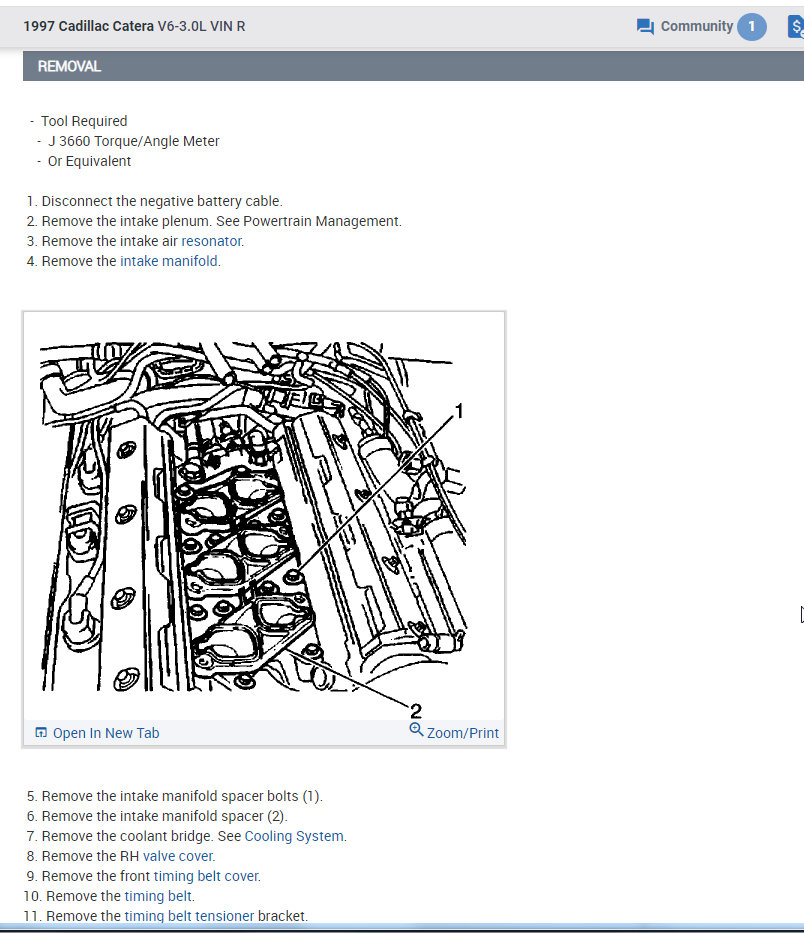 1997 Cadillac Catera V6-3.0L VIN R

Community 1

REMOVAL

- Tool Required
- J 3660 Torque/Angle Meter
- Or Equivalent

1. Disconnect the negative battery cable.
2. Remove the intake plenum. See Powertrain Management.
3. Remove the intake air resonator.
4. Remove the intake manifold.

1

2

Open In New Tab

Zoom/Print

5. Remove the intake manifold spacer bolts (1).
6. Remove the intake manifold spacer (2).
7. Remove the coolant bridge. See Cooling System.
8. Remove the RH valve cover.
9. Remove the front timing belt cover.
10. Remove the timing belt.
11. Remove the timing belt tensioner bracket.