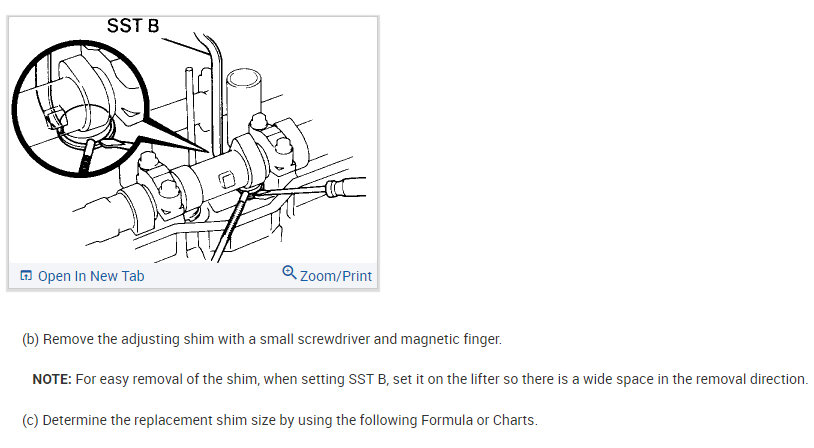 SST B

Open In New Tab

Zoom/Print

(b) Remove the adjusting shim with a small screwdriver and magnetic finger.

NOTE: For easy removal of the shim, when setting SST B, set it on the lifter so there is a wide space in the removal direction.

(c) Determine the replacement shim size by using the following Formula or Charts.