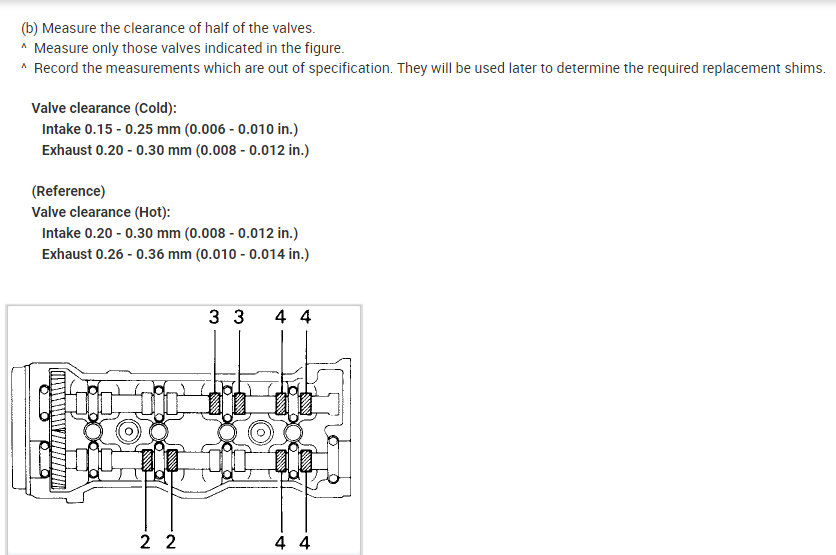 (b) Measure the clearance of half of the valves.
^ Measure only those valves indicated in the figure.
^ Record the measurements which are out of specification. They will be used later to determine the required replacement shims.

Valve clearance (Cold):
Intake 0.15 - 0.25 mm (0.006 - 0.010 in.)
Exhaust 0.20 - 0.30 mm (0.008 - 0.012 in.)

(Reference)
Valve clearance (Hot):
Intake 0.20 - 0.30 mm (0.008 - 0.012 in.)
Exhaust 0.26 - 0.36 mm (0.010 - 0.014 in.)

3 3 4 4

2 2 4 4