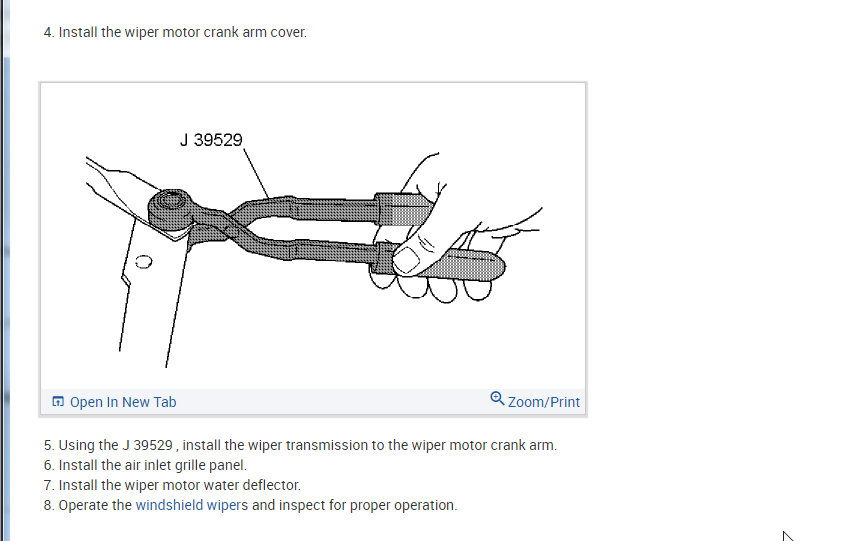 4. Install the wiper motor crank arm cover.

J 39529

Open In New Tab

Zoom/Print

5. Using the J 39529 , install the wiper transmission to the wiper motor crank arm.
6. Install the air inlet grille panel.
7. Install the wiper motor water deflector.
8. Operate the windshield wipers and inspect for proper operation.