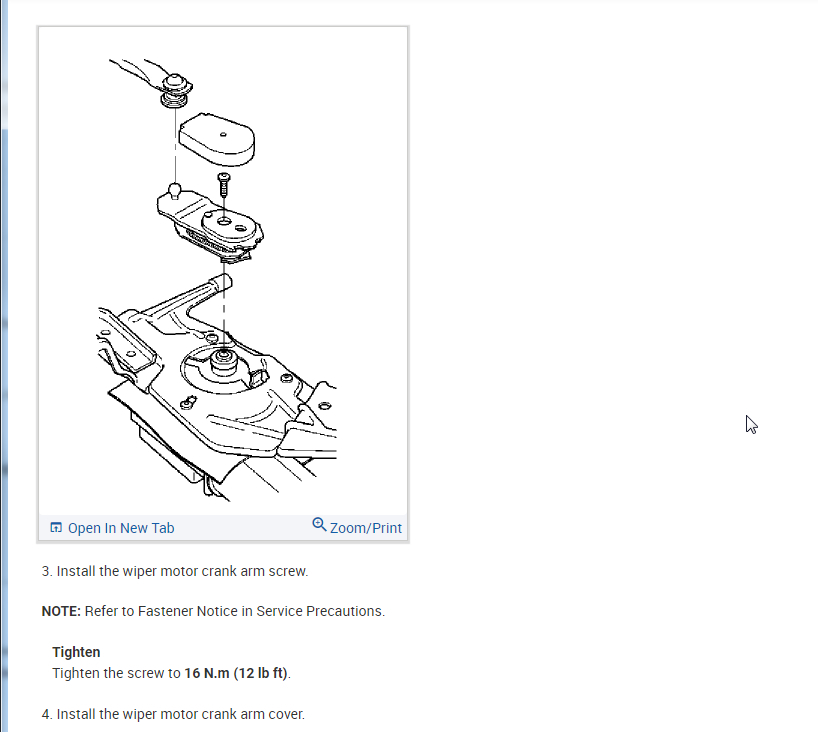 Open In New Tab
Zoom/Print

3. Install the wiper motor crank arm screw.

NOTE: Refer to Fastener Notice in Service Precautions.

Tighten
Tighten the screw to 16 N.m (12 lb ft).

4. Install the wiper motor crank arm cover.