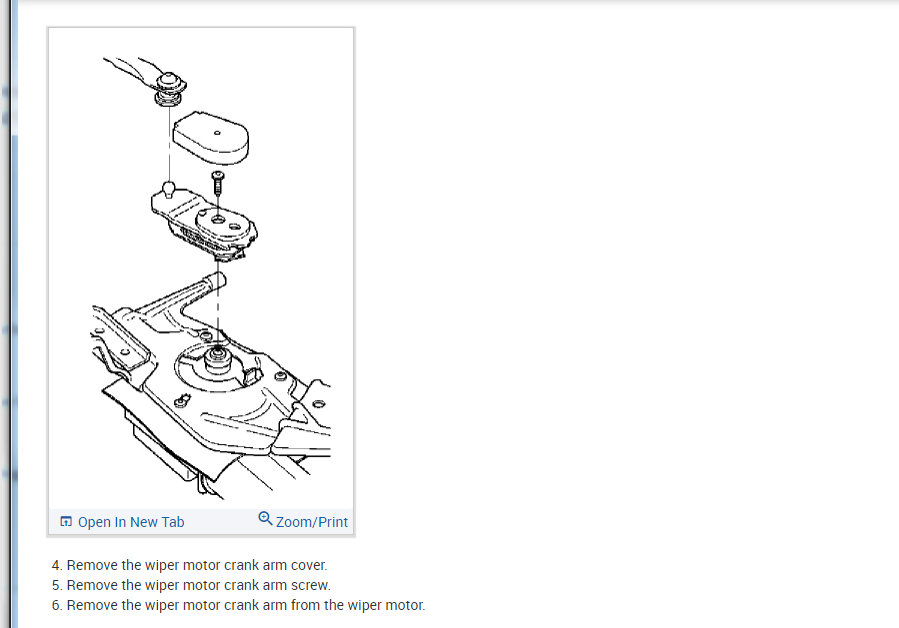 Open In New Tab
Zoom/Print

4. Remove the wiper motor crank arm cover.
5. Remove the wiper motor crank arm screw.
6. Remove the wiper motor crank arm from the wiper motor.