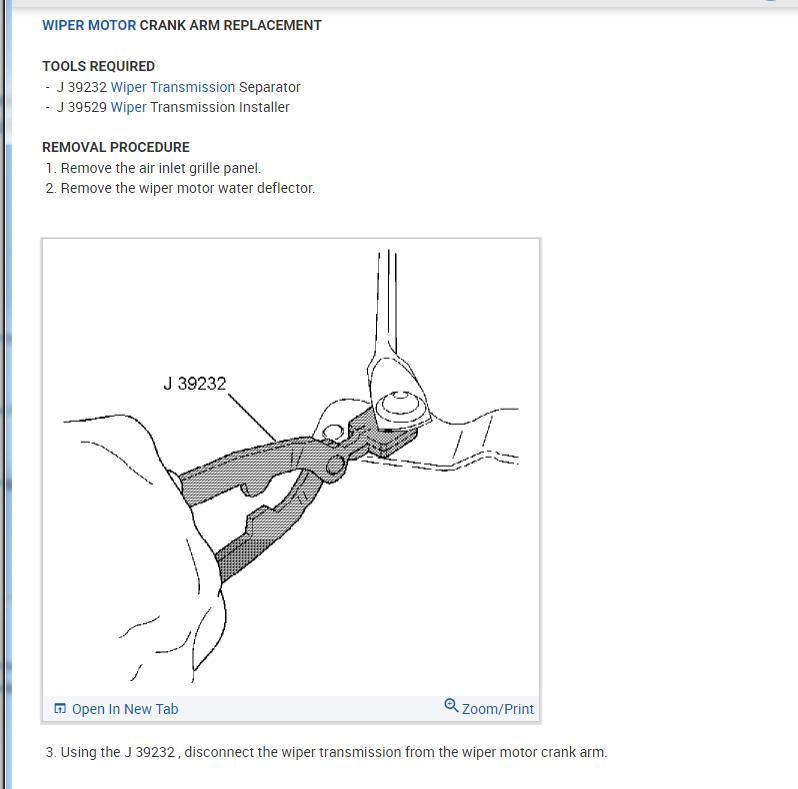 WIPER MOTOR CRANK ARM REPLACEMENT

TOOLS REQUIRED
- J 39232 Wiper Transmission Separator
- J 39529 Wiper Transmission Installer

REMOVAL PROCEDURE
1. Remove the air inlet grille panel.
2. Remove the wiper motor water deflector.

J 39232

Open In New Tab
Zoom/Print

3. Using the J 39232 , disconnect the wiper transmission from the wiper motor crank arm.