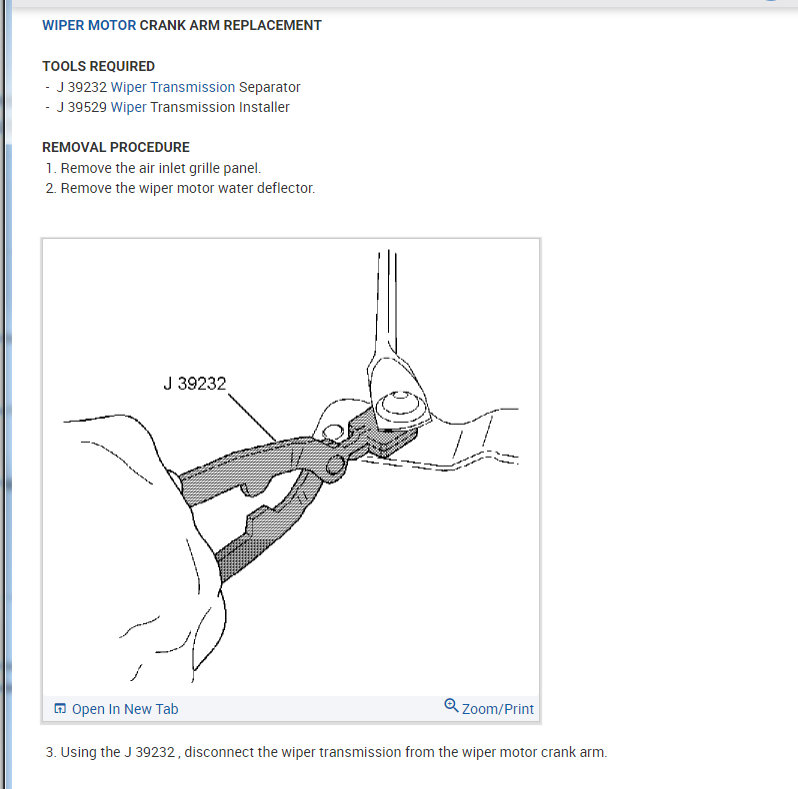 WIPER MOTOR CRANK ARM REPLACEMENT

TOOLS REQUIRED
- J 39232 Wiper Transmission Separator
- J 39529 Wiper Transmission Installer

REMOVAL PROCEDURE
1. Remove the air inlet grille panel.
2. Remove the wiper motor water deflector.

J 39232

Open In New Tab
Zoom/Print

3. Using the J 39232 , disconnect the wiper transmission from the wiper motor crank arm.