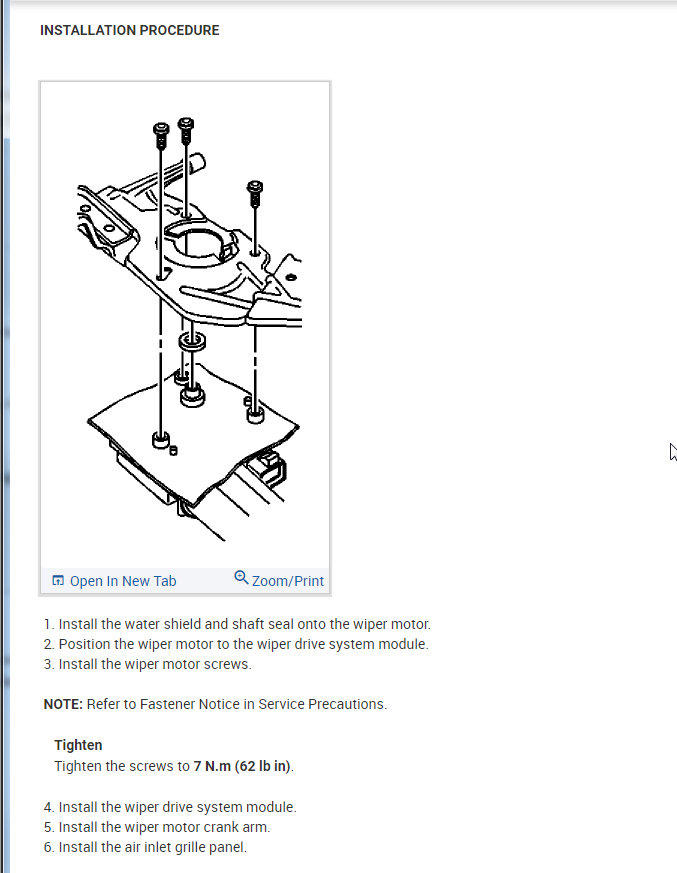 INSTALLATION PROCEDURE

Open In New Tab Zoom/Print

1. Install the water shield and shaft seal onto the wiper motor.
2. Position the wiper motor to the wiper drive system module.
3. Install the wiper motor screws.

NOTE: Refer to Fastener Notice in Service Precautions.

Tighten
Tighten the screws to 7 N.m (62 lb in).

4. Install the wiper drive system module.
5. Install the wiper motor crank arm.
6. Install the air inlet grille panel.