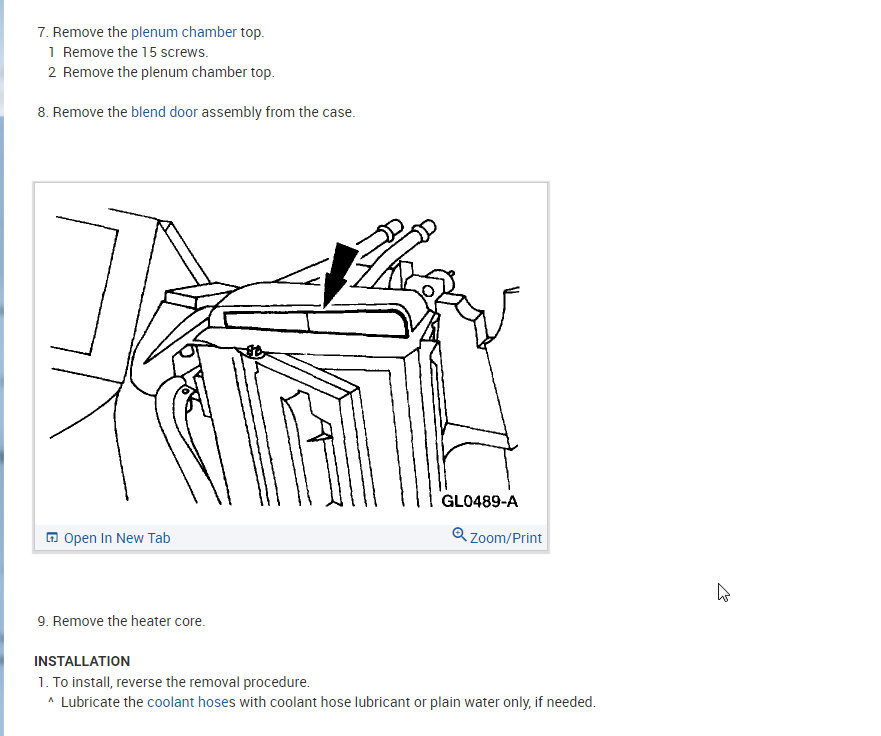 7. Remove the plenum chamber top.
1 Remove the 15 screws.
2 Remove the plenum chamber top.

8. Remove the blend door assembly from the case.

GL0489-A

Open In New Tab

Zoom/Print

9. Remove the heater core.

INSTALLATION
1. To install, reverse the removal procedure.
^ Lubricate the coolant hoses with coolant hose lubricant or plain water only, if needed.