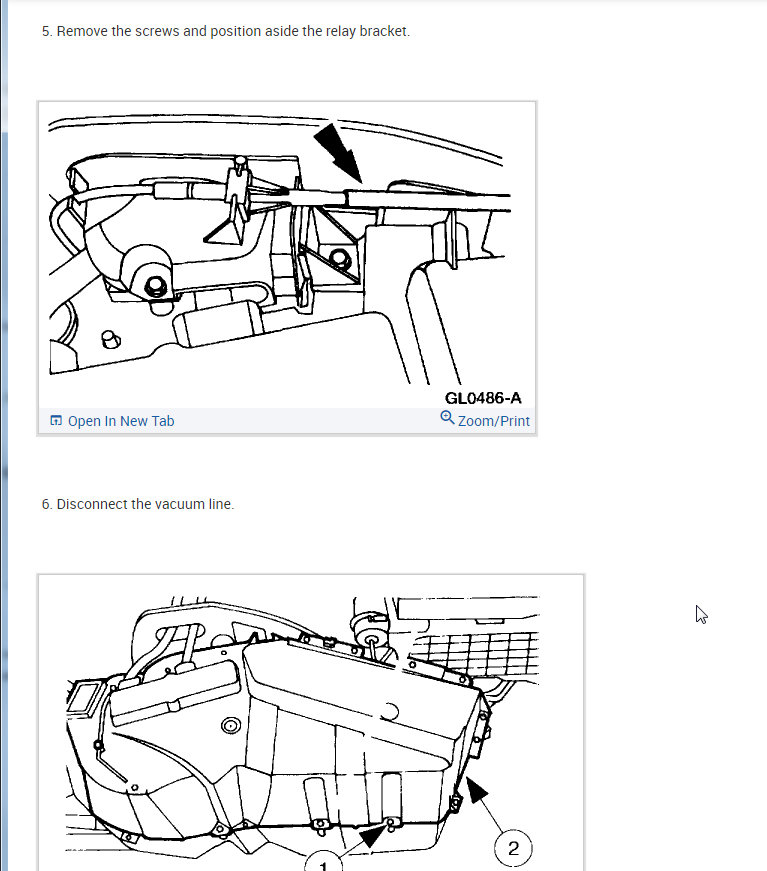 5. Remove the screws and position aside the relay bracket.

GL0486-A

Open In New Tab

Zoom/Print

6. Disconnect the vacuum line.

1

2