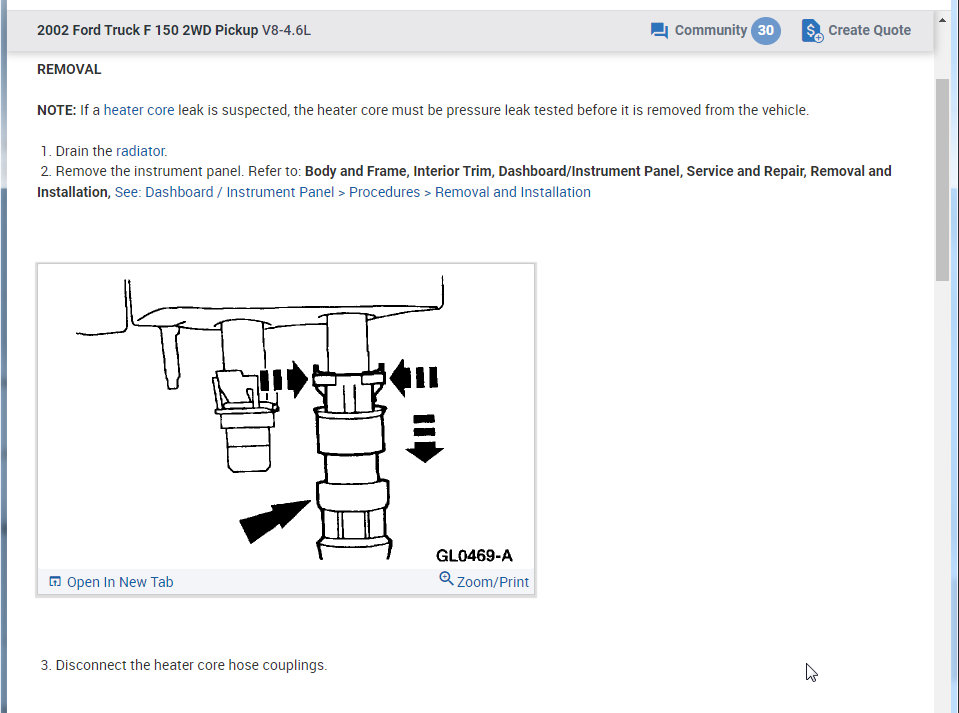 2002 Ford Truck F 150 2WD Pickup V8-4.6L

Community 30

Create Quote

REMOVAL

NOTE: If a heater core leak is suspected, the heater core must be pressure leak tested before it is removed from the vehicle.

1. Drain the radiator.
2. Remove the instrument panel. Refer to: Body and Frame, Interior Trim, Dashboard/Instrument Panel, Service and Repair, Removal and Installation, See: Dashboard / Instrument Panel > Procedures > Removal and Installation

GL0469-A

Open In New Tab

Zoom/Print

3. Disconnect the heater core hose couplings.