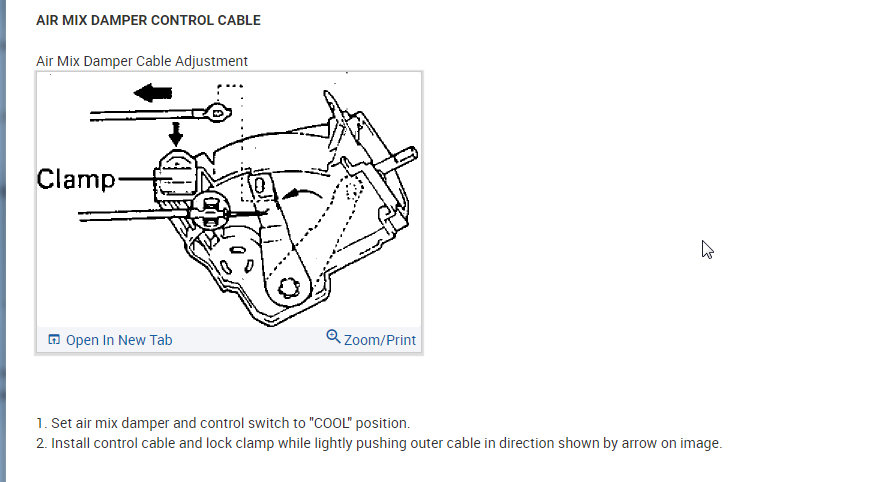 AIR MIX DAMPER CONTROL CABLE

Air Mix Damper Cable Adjustment

Clamp

Open In New Tab

Zoom/Print

1. Set air mix damper and control switch to "COOL" position.
2. Install control cable and lock clamp while lightly pushing outer cable in direction shown by arrow on image.