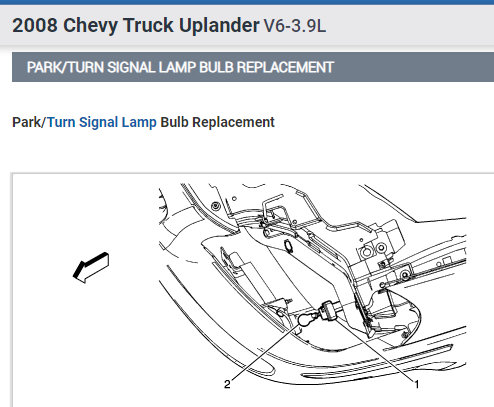 2008 Chevy Truck Uplander V6-3.9L

PARK/TURN SIGNAL LAMP BULB REPLACEMENT

Park/Turn Signal Lamp Bulb Replacement

2

1