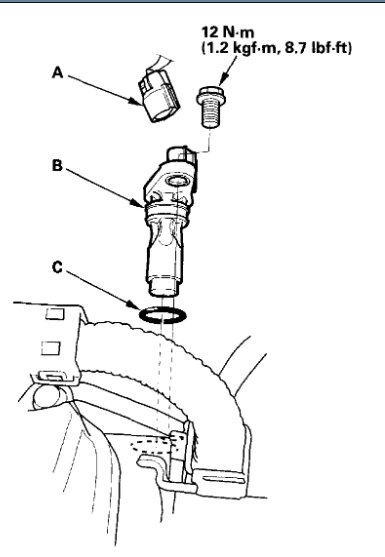 12 N·m
(1.2 kgf·m, 8.7 lbf·ft)

A

B

C