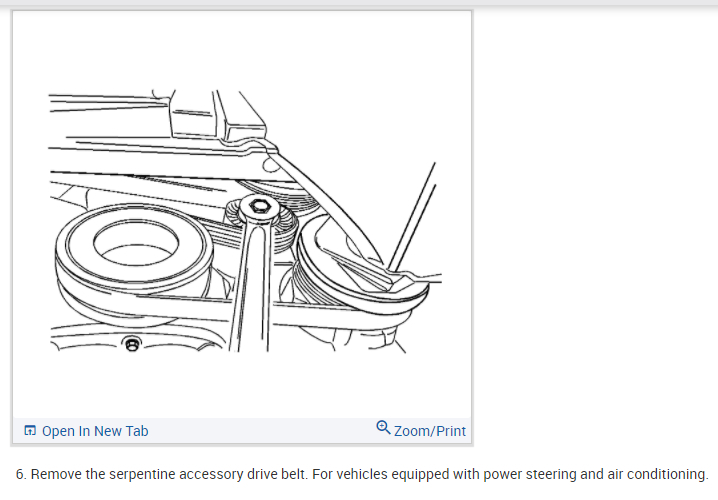 Open In New Tab

Zoom/Print

6. Remove the serpentine accessory drive belt. For vehicles equipped with power steering and air conditioning.