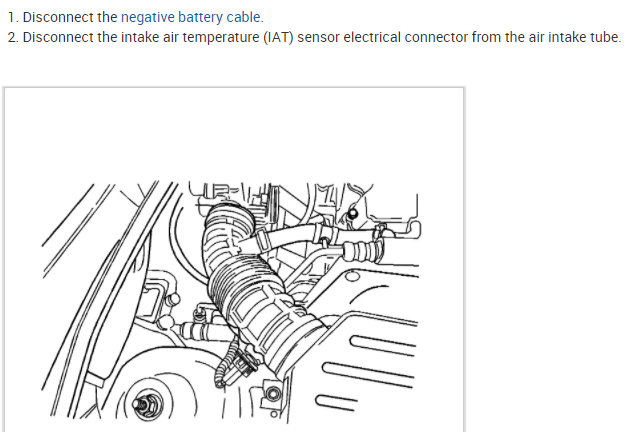 1. Disconnect the negative battery cable.
2. Disconnect the intake air temperature (IAT) sensor electrical connector from the air intake tube.