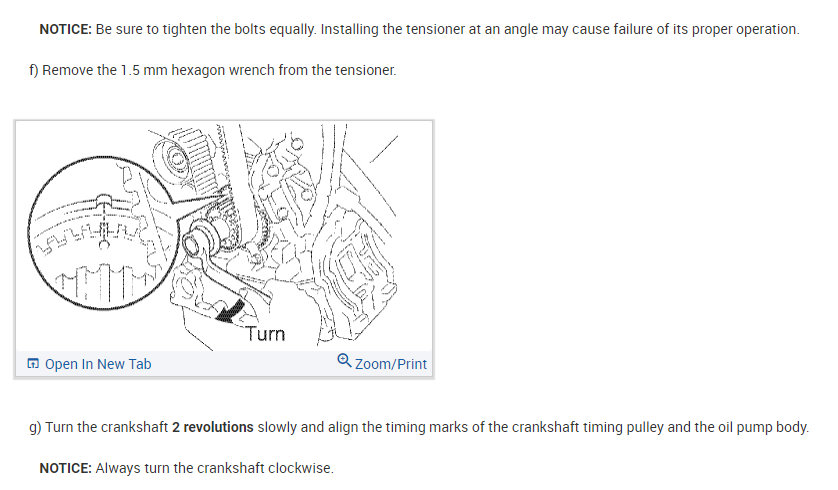 NOTICE: Be sure to tighten the bolts equally. Installing the tensioner at an angle may cause failure of its proper operation.

f) Remove the 1.5 mm hexagon wrench from the tensioner.

Turn

Open In New Tab

Zoom/Print

g) Turn the crankshaft 2 revolutions slowly and align the timing marks of the crankshaft timing pulley and the oil pump body.

NOTICE: Always turn the crankshaft clockwise.