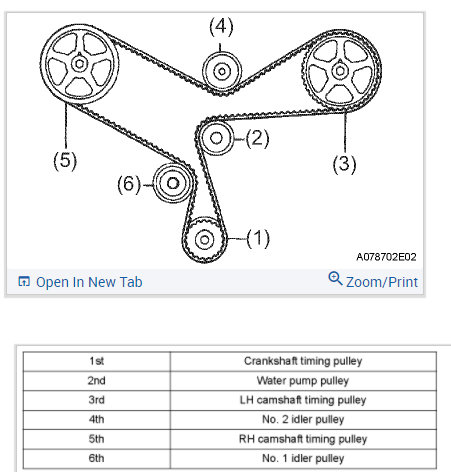 (4)

(5)

(2)

(3)

(6)

(1)

A078702E02

Open In New Tab

Zoom/Print

| 1st | Crankshaft timing pulley |
|---|---|
| 2nd | Water pump pulley |
| 3rd | LH camshaft timing pulley |
| 4th | No. 2 idler pulley |
| 5th | RH camshaft timing pulley |
| 6th | No. 1 idler pulley |