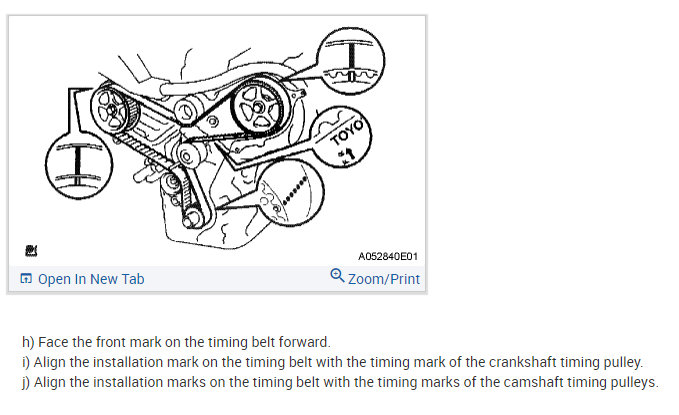 TOYO

A052840E01

Open In New Tab

Zoom/Print

h) Face the front mark on the timing belt forward.
i) Align the installation mark on the timing belt with the timing mark of the crankshaft timing pulley.
j) Align the installation marks on the timing belt with the timing marks of the camshaft timing pulleys.